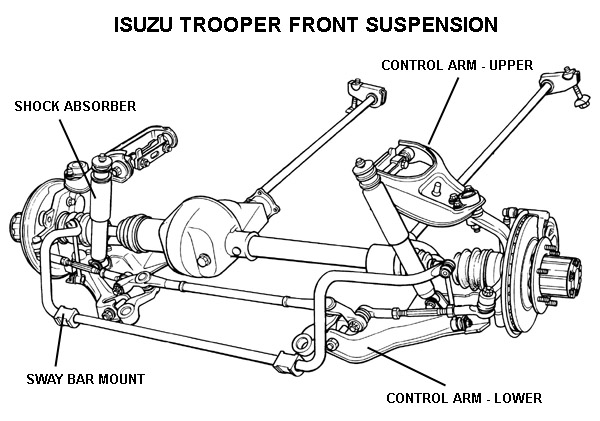 ISUZU TROOPER FRONT SUSPENSION

CONTROL ARM - UPPER

SHOCK ABSORBER

SWAY BAR MOUNT

CONTROL ARM - LOWER